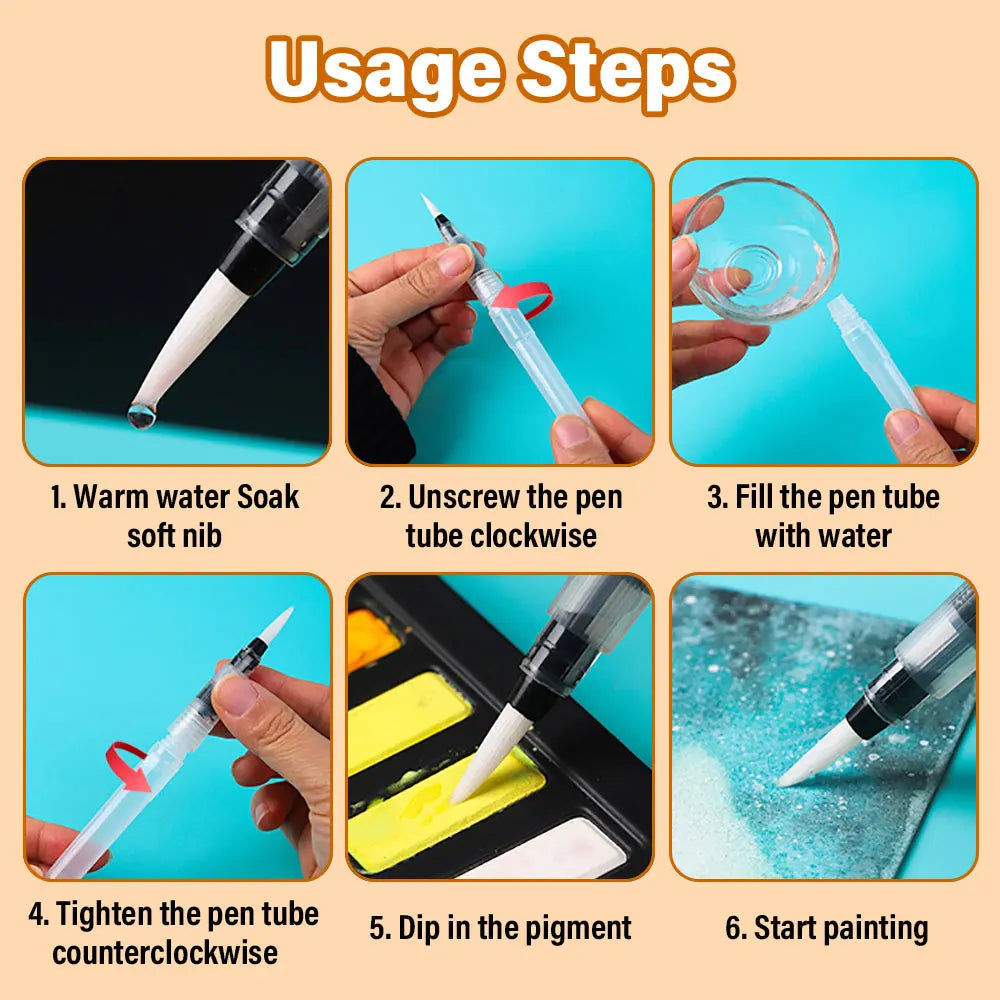 Usage Steps

1. Warm water Soak soft nib

2. Unscrew the pen tube clockwise

3. Fill the pen tube with water

4. Tighten the pen tube counterclockwise

5. Dip in the pigment

6. Start painting